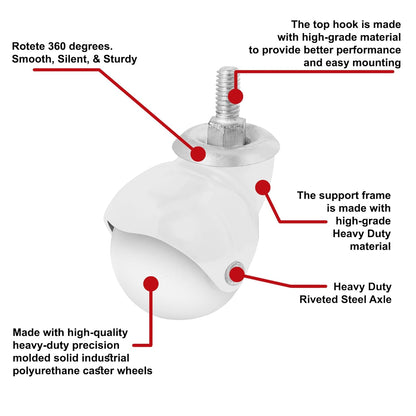 Rotete 360 degrees.
Smooth, Silent, & Sturdy

The top hook is made with high-grade material to provide better performance and easy mounting

The support frame is made with high-grade Heavy Duty material

Heavy Duty Riveted Steel Axle

Made with high-quality heavy-duty precision molded solid industrial polyurethane caster wheels